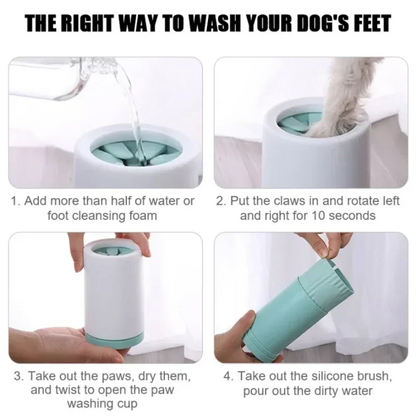 THE RIGHT WAY TO WASH YOUR DOG'S FEET

1. Add more than half of water or foot cleansing foam

2. Put the claws in and rotate left and right for 10 seconds

3. Take out the paws, dry them, and twist to open the paw washing cup

4. Take out the silicone brush, pour out the dirty water